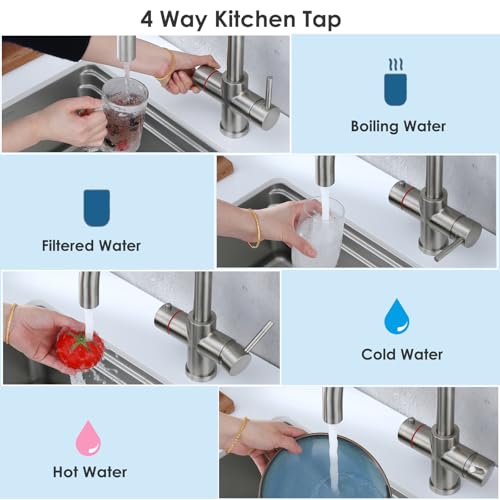 4 Way Kitchen Tap

Boiling Water

Filtered Water

Cold Water

Hot Water