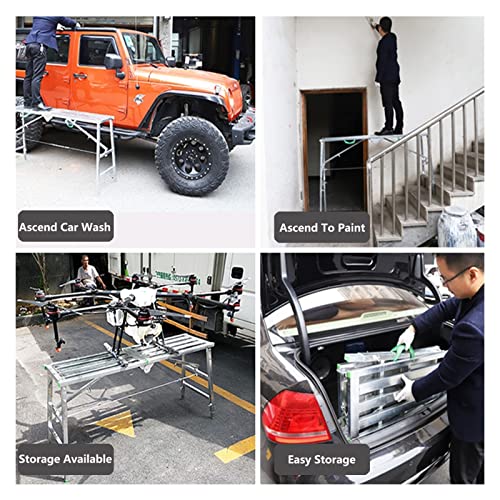 Ascend Car Wash

Ascend To Paint

Storage Available

Easy Storage