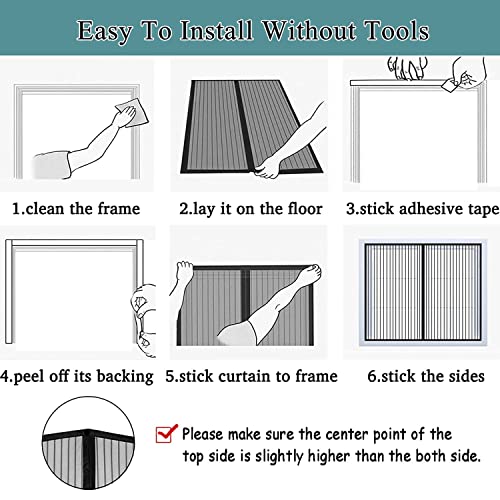 Easy To Install Without Tools

1.clean the frame

2.lay it on the floor

3.stick adhesive tape

4.peel off its backing

5.stick curtain to frame

6.stick the sides

Please make sure the center point of the top side is slightly higher than the both side.