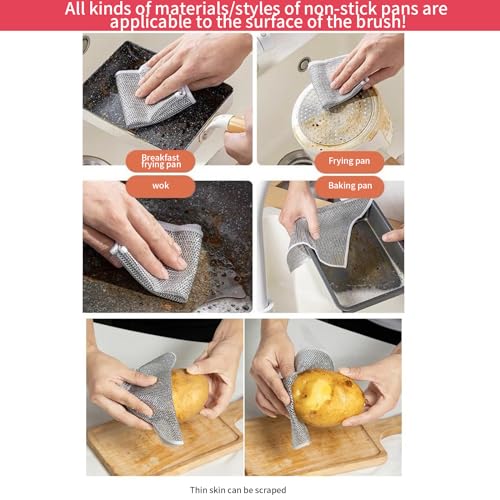 All kinds of materials/styles of non-stick pans are applicable to the surface of the brush!

Breakfast frying pan

Frying pan

wok

Baking pan

Thin skin can be scraped