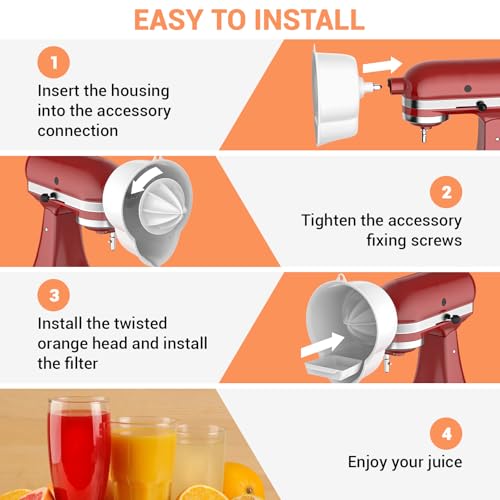 EASY TO INSTALL

1

Insert the housing into the accessory connection

2

Tighten the accessory fixing screws

3

Install the twisted orange head and install the filter

4

Enjoy your juice