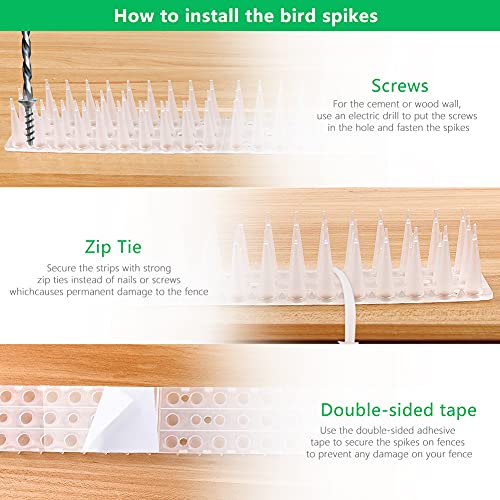 How to install the bird spikes

Screws
For the cement or wood wall, use an electric drill to put the screws in the hole and fasten the spikes

Zip Tie
Secure the strips with strong zip ties instead of nails or screws whichcauses permanent damage to the fence

Double-sided tape
Use the double-sided adhesive tape to secure the spikes on fences to prevent any damage on your fence