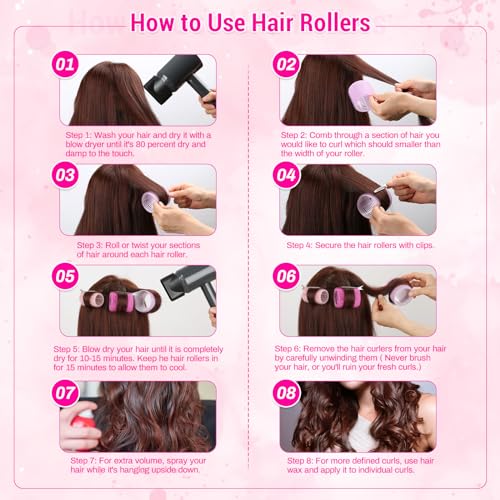 How to Use Hair Rollers

01

Step 1: Wash your hair and dry it with a blow dryer until it's 80 percent dry and damp to the touch.

02

Step 2: Comb through a section of hair you would like to curl which should smaller than the width of your roller.

03

Step 3: Roll or twist your sections of hair around each hair roller.

04

Step 4: Secure the hair rollers with clips.

05

Step 5: Blow dry your hair until it is completely dry for 10-15 minutes. Keep he hair rollers in for 15 minutes to allow them to cool.

06

Step 6: Remove the hair curlers from your hair by carefully unwinding them ( Never brush your hair, or you'll ruin your fresh curls.)

07

Step 7: For extra volume, spray your hair while it's hanging upside down.

08

Step 8: For more defined curls, use hair wax and apply it to individual curls.