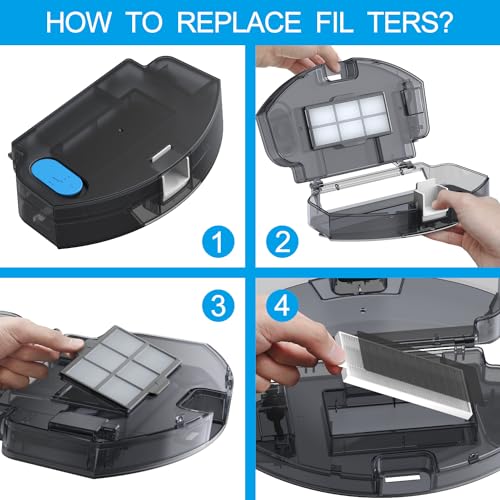 HOW TO REPLACE FIL TERS?

1

2

3

4