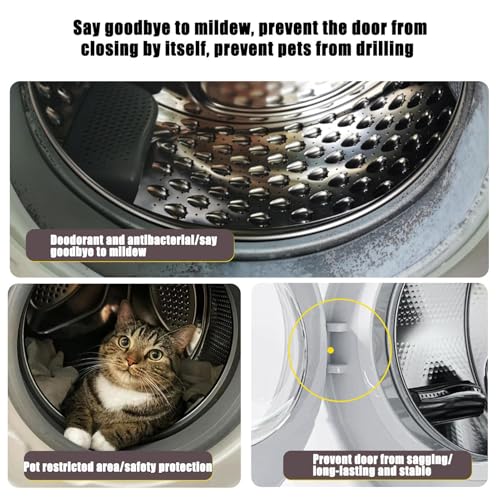 Say goodbye to mildew, prevent the door from closing by itself, prevent pets from drilling

Deodorant and antibacterial/say goodbye to mildew

Pet restricted area/safety protection

Prevent door from sagging/ long-lasting and stable