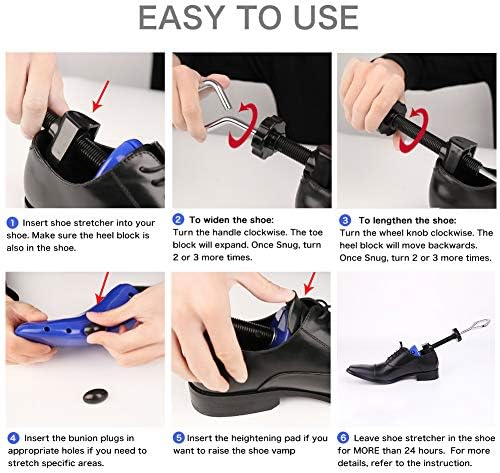 EASY TO USE

1 Insert shoe stretcher into your shoe. Make sure the heel block is also in the shoe.

2 To widen the shoe:
Turn the handle clockwise. The toe block will expand. Once Snug, turn 2 or 3 more times.

3 To lengthen the shoe:
Turn the wheel knob clockwise. The heel block will move backwards. Once Snug, turn 2 or 3 more times.

4 Insert the bunion plugs in appropriate holes if you need to stretch specific areas.

5 Insert the heightening pad if you want to raise the shoe vamp

6 Leave shoe stretcher in the shoe for MORE than 24 hours. For more details, refer to the instruction.