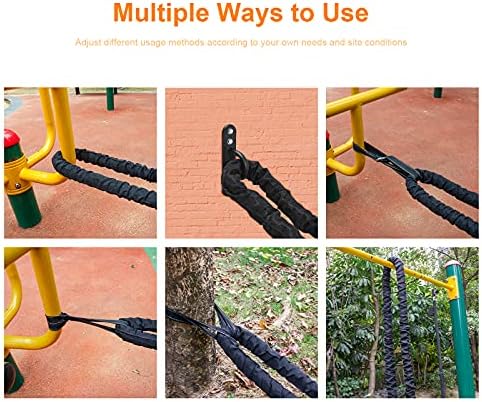 Multiple Ways to Use

Adjust different usage methods according to your own needs and site conditions