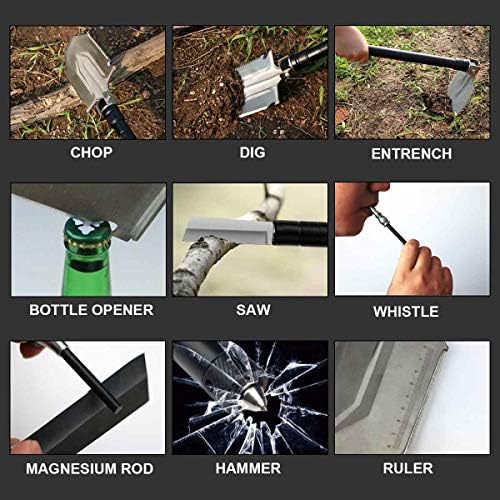 CHOP
DIG
ENTRENCH
BOTTLE OPENER
SAW
WHISTLE
MAGNESIUM ROD
HAMMER
RULER