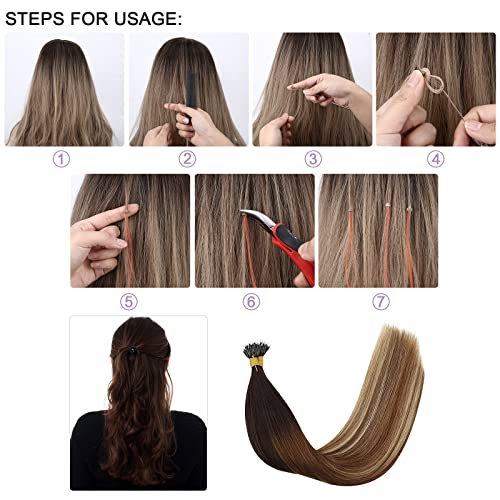 STEPS FOR USAGE:

①

②

③

④

⑤

⑥

⑦