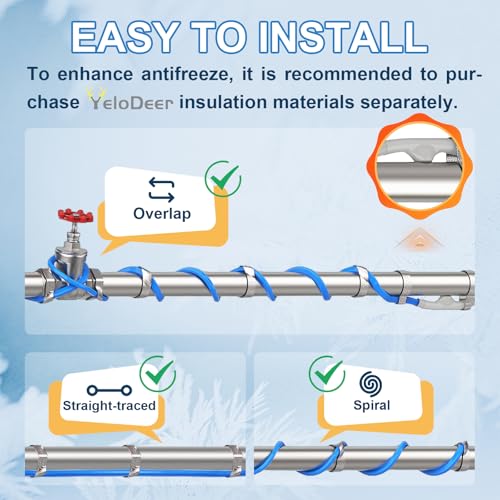 EASY TO INSTALL

To enhance antifreeze, it is recommended to purchase YeloDeer insulation materials separately.

Overlap

Straight-traced

Spiral