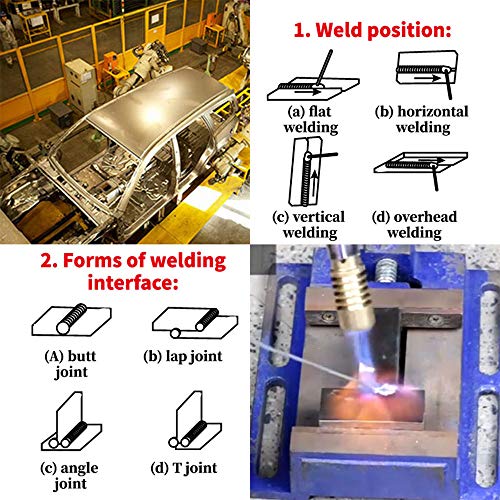 1. Weld position:

(a) flat welding

(b) horizontal welding

(c) vertical welding

(d) overhead welding

2. Forms of welding interface:

(A) butt joint

(b) lap joint

(c) angle joint

(d) T joint