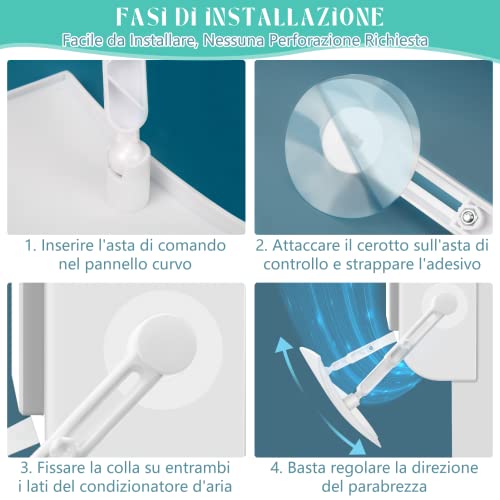 FASI DI INSTALLAZIONE
Facile da Installare, Nessuna Perforazione Richiesta

1. Inserire l'asta di comando nel pannello curvo

2. Attaccare il cerotto sull'asta di controllo e strappare l'adesivo

3. Fissare la colla su entrambi i lati del condizionatore d'aria

4. Basta regolare la direzione del parabrezza