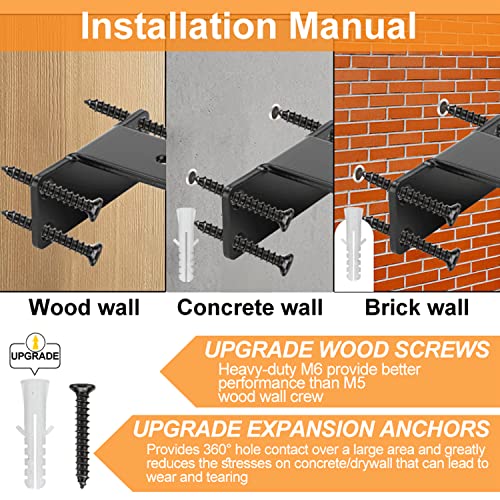 Installation Manual

Wood wall

Concrete wall

Brick wall

UPGRADE

UPGRADE WOOD SCREWS
Heavy-duty M6 provide better performance than M5 wood wall crew

UPGRADE EXPANSION ANCHORS
Provides 360° hole contact over a large area and greatly reduces the stresses on concrete/drywall that can lead to wear and tearing