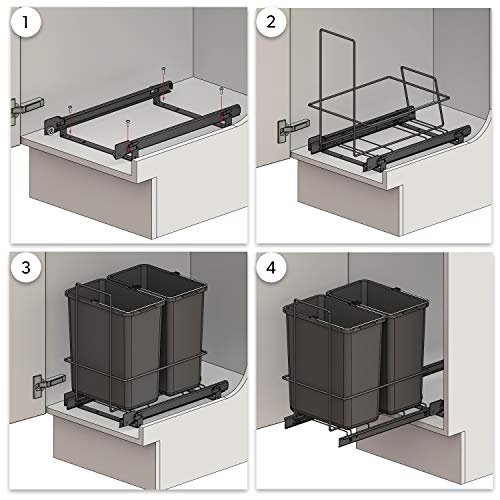 1

2

3

4