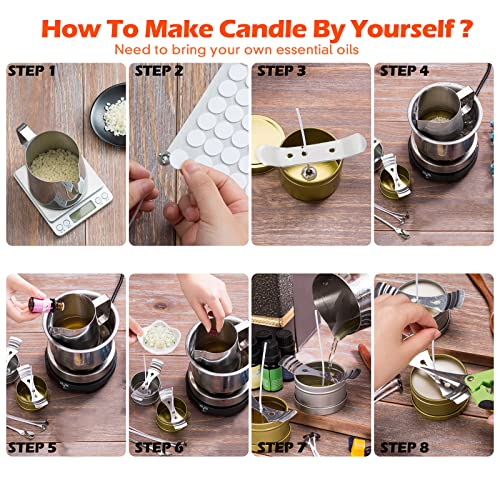 How To Make Candle By Yourself ?
Need to bring your own essential oils

STEP 1

STEP 2

STEP 3

STEP 4

STEP 5

STEP 6

STEP 7

STEP 8