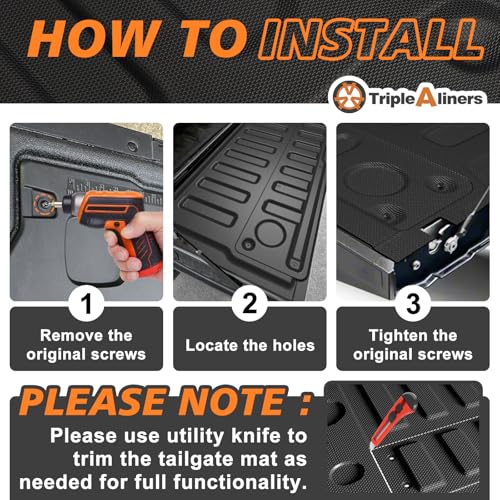 HOW TO INSTALL

TripleAliners

1
Remove the original screws

2
Locate the holes

3
Tighten the original screws

PLEASE NOTE :
Please use utility knife to trim the tailgate mat as needed for full functionality.