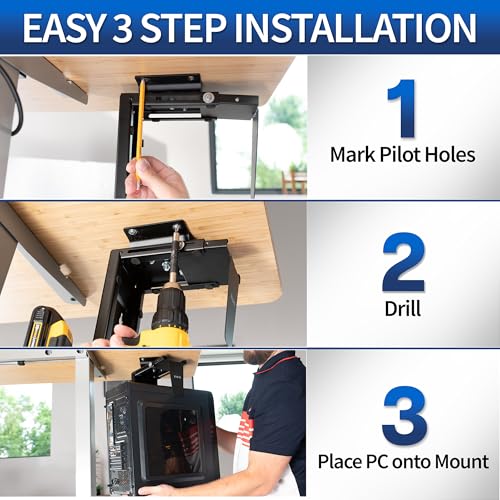 EASY 3 STEP INSTALLATION

1
Mark Pilot Holes

2
Drill

3
Place PC onto Mount