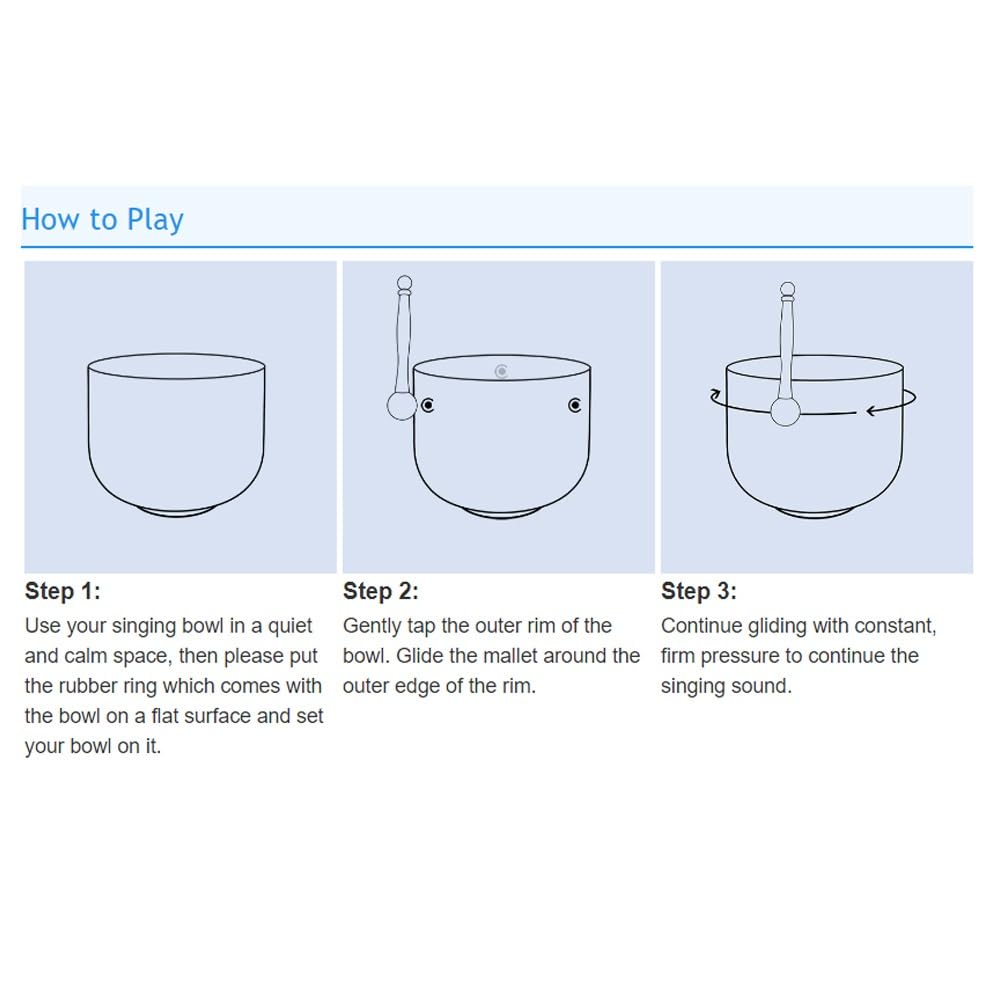 How to Play

Step 1:
Use your singing bowl in a quiet and calm space, then please put the rubber ring which comes with the bowl on a flat surface and set your bowl on it.

Step 2:
Gently tap the outer rim of the bowl. Glide the mallet around the outer edge of the rim.

Step 3:
Continue gliding with constant, firm pressure to continue the singing sound.