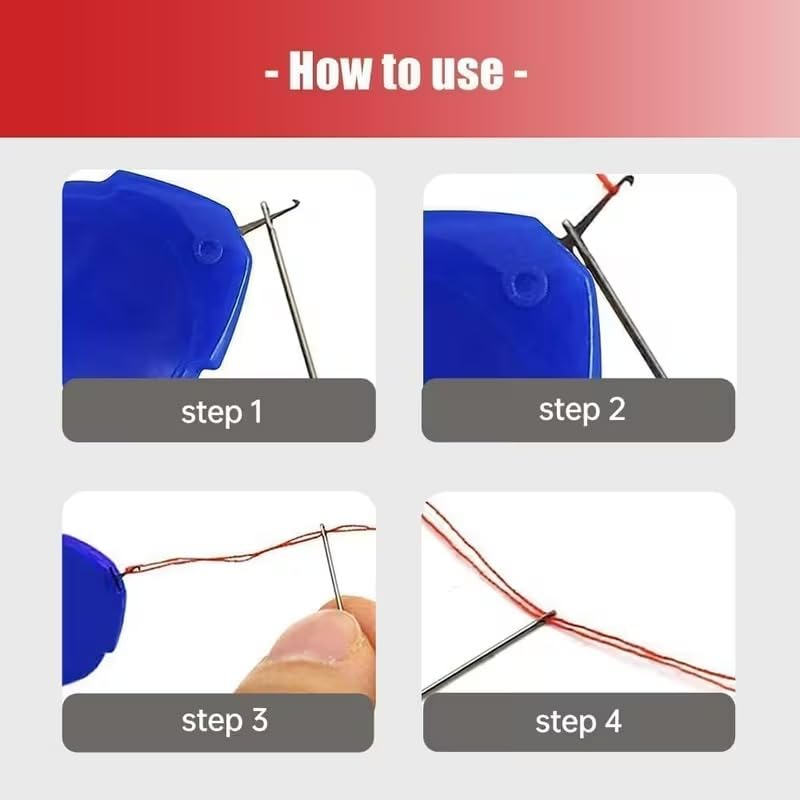 - How to use -

step 1

step 2

step 3

step 4