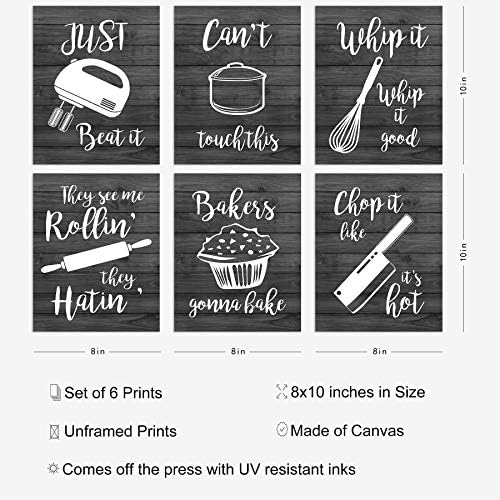 JUST Beat it

Can't touch this

Whip it Whip it good

10in

They see me Rollin' they Hatin'

Bakers gonna bake

Chop it like it's hot

10in

8in

8in

8in

Set of 6 Prints

8x10 inches in Size

Unframed Prints

Made of Canvas

Comes off the press with UV resistant inks