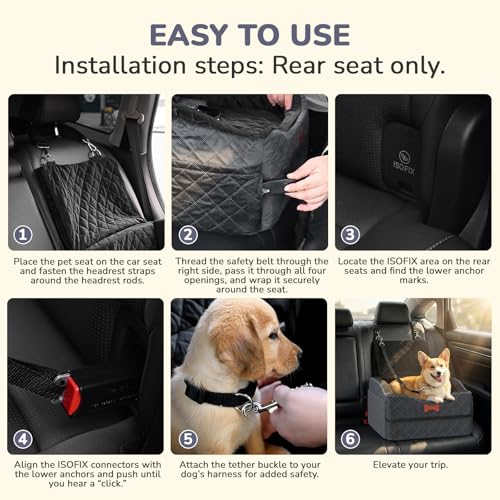 EASY TO USE
Installation steps: Rear seat only.

1
Place the pet seat on the car seat and fasten the headrest straps around the headrest rods.

2
Thread the safety belt through the right side, pass it through all four openings, and wrap it securely around the seat.

ISOFIX
3
Locate the ISOFIX area on the rear seats and find the lower anchor marks.

4
Align the ISOFIX connectors with the lower anchors and push until you hear a "click."

5
Attach the tether buckle to your dog's harness for added safety.

6
Elevate your trip.