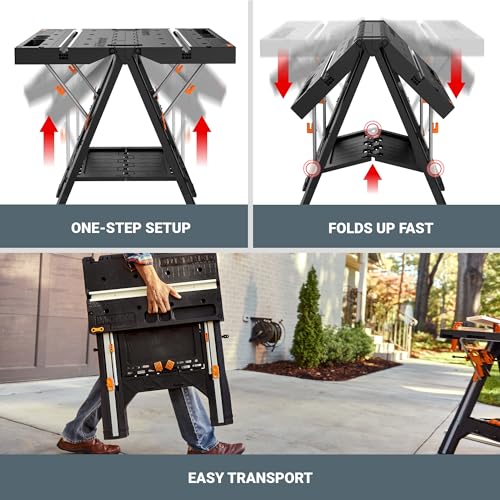 ONE-STEP SETUP

FOLDS UP FAST

EASY TRANSPORT