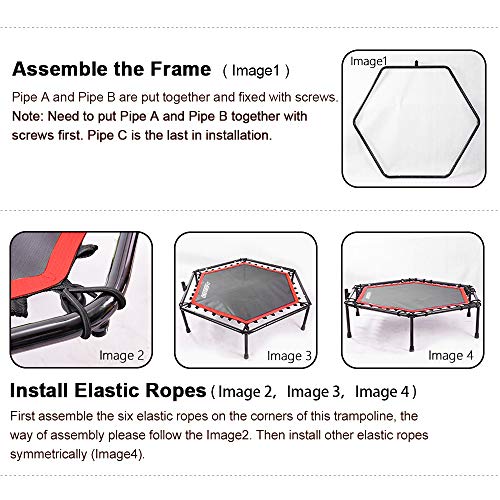 Assemble the Frame ( Image1 )

Pipe A and Pipe B are put together and fixed with screws.
Note: Need to put Pipe A and Pipe B together with screws first. Pipe C is the last in installation.

Image1

Image 2

Image 3

Image 4

Install Elastic Ropes ( Image 2, Image 3, Image 4 )

First assemble the six elastic ropes on the corners of this trampoline, the way of assembly please follow the Image2. Then install other elastic ropes symmetrically (Image4).