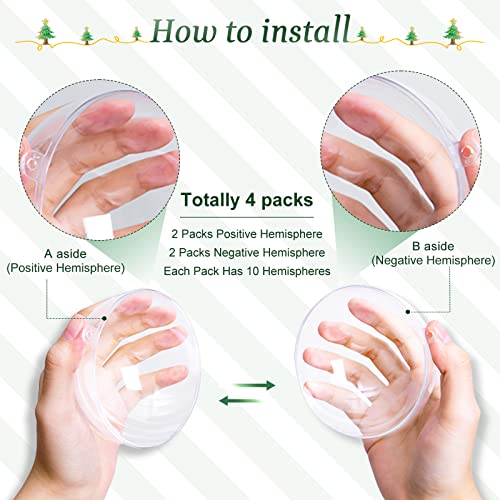 How to install

Totally 4 packs

2 Packs Positive Hemisphere
2 Packs Negative Hemisphere
Each Pack Has 10 Hemispheres

A aside
(Positive Hemisphere)

B aside
(Negative Hemisphere)