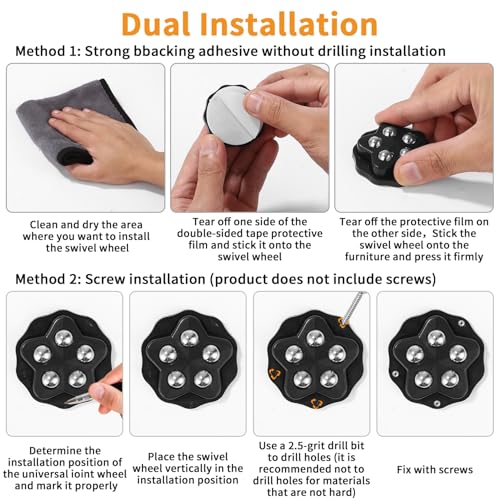 Dual Installation

Method 1: Strong bbacking adhesive without drilling installation

Clean and dry the area where you want to install the swivel wheel

Tear off one side of the double-sided tape protective film and stick it onto the swivel wheel

Tear off the protective film on the other side，Stick the swivel wheel onto the furniture and press it firmly

Method 2: Screw installation (product does not include screws)

Determine the installation position of the universal ioint wheel and mark it properly

Place the swivel wheel vertically in the installation position

Use a 2.5-grit drill bit to drill holes (it is recommended not to drill holes for materials that are not hard)

Fix with screws