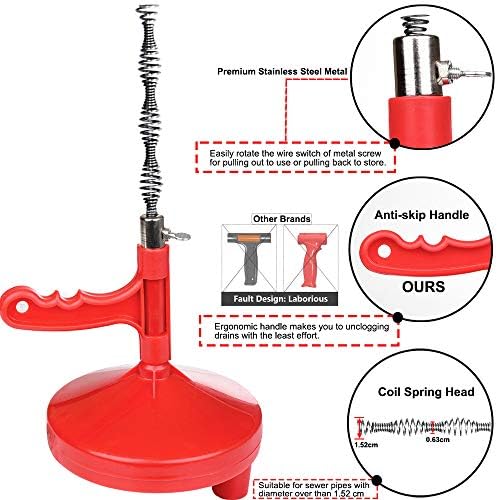 Premium Stainless Steel Metal

Easily rotate the wire switch of metal screw for pulling out to use or pulling back to store.

Other Brands

Fault Design: Laborious

Anti-skip Handle

OURS

Ergonomic handle makes you to unclogging drains with the least effort.

Coil Spring Head

1.52cm

0.63cm

Suitable for sewer pipes with diameter over than 1.52 cm