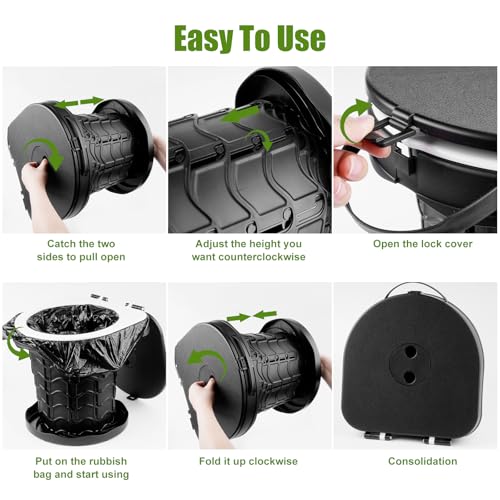 Easy To Use

Catch the two sides to pull open

Adjust the height you want counterclockwise

Open the lock cover

Put on the rubbish bag and start using

Fold it up clockwise

Consolidation