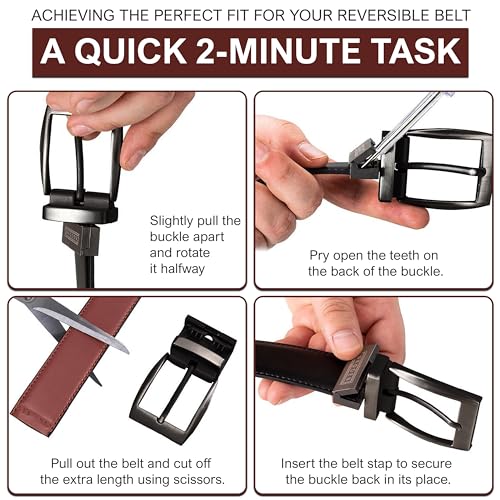 ACHIEVING THE PERFECT FIT FOR YOUR REVERSIBLE BELT

A QUICK 2-MINUTE TASK

Slightly pull the buckle apart and rotate it halfway

Pry open the teeth on the back of the buckle.

Pull out the belt and cut off the extra length using scissors.

Insert the belt stap to secure the buckle back in its place.