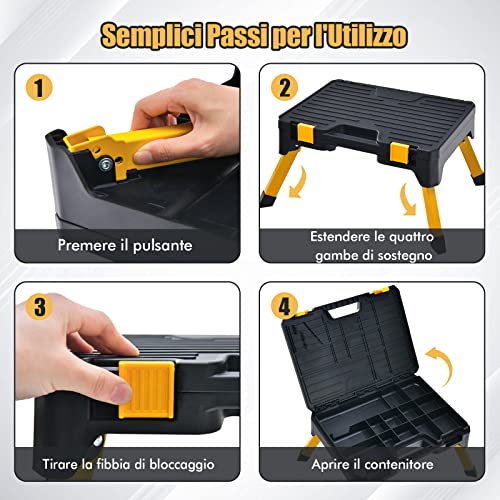 Semplici Passi per l'Utilizzo

1

Premere il pulsante

2

Estendere le quattro gambe di sostegno

3

Tirare la fibbia di bloccaggio

4

Aprire il contenitore