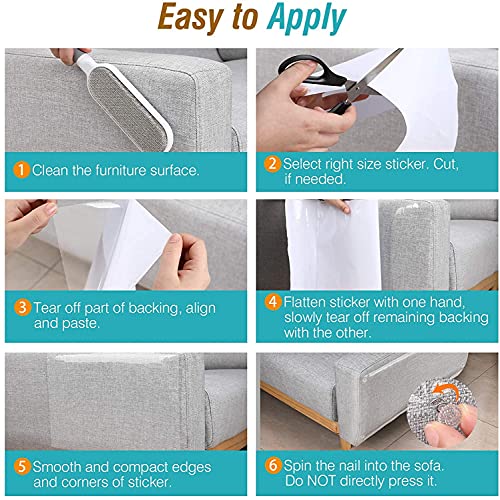 Easy to Apply

1 Clean the furniture surface.

2 Select right size sticker. Cut, if needed.

3 Tear off part of backing, align and paste.

4 Flatten sticker with one hand, slowly tear off remaining backing with the other.

5 Smooth and compact edges and corners of sticker.

6 Spin the nail into the sofa. Do NOT directly press it.