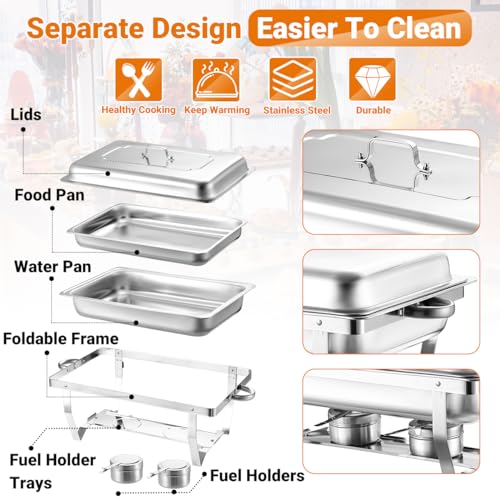 Separate Design Easier To Clean

Healthy Cooking Keep Warming Stainless Steel Durable

Lids

Food Pan

Water Pan

Foldable Frame

Fuel Holder Trays

Fuel Holders