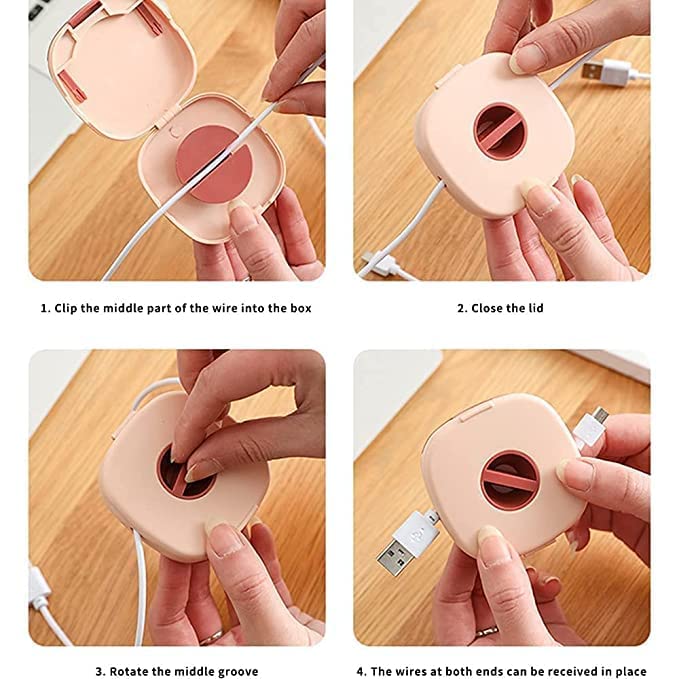 1. Clip the middle part of the wire into the box

2. Close the lid

3. Rotate the middle groove

4. The wires at both ends can be received in place