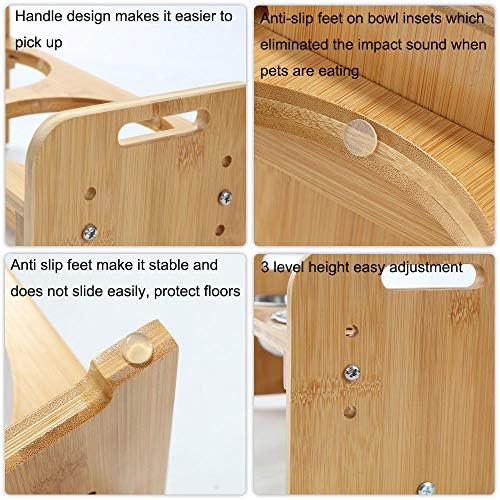 Handle design makes it easier to pick up

Anti-slip feet on bowl insets which eliminated the impact sound when pets are eating

Anti slip feet make it stable and does not slide easily, protect floors

3 level height easy adjustment