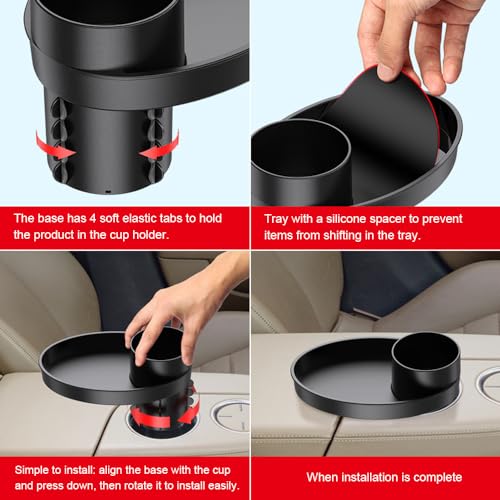 The base has 4 soft elastic tabs to hold the product in the cup holder.

Tray with a silicone spacer to prevent items from shifting in the tray.

Simple to install: align the base with the cup and press down, then rotate it to install easily.

When installation is complete