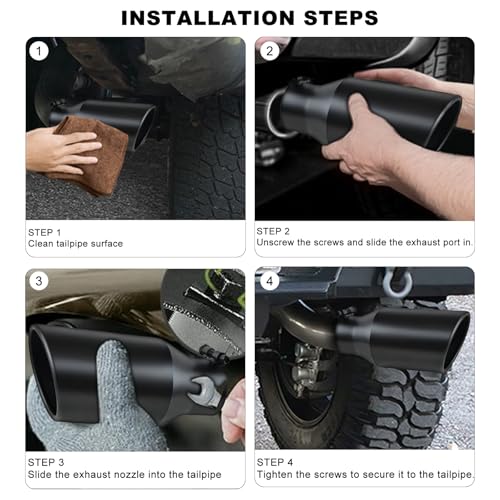 INSTALLATION STEPS

1

STEP 1
Clean tailpipe surface

2

STEP 2
Unscrew the screws and slide the exhaust port in.

3

STEP 3
Slide the exhaust nozzle into the tailpipe

4

STEP 4
Tighten the screws to secure it to the tailpipe.