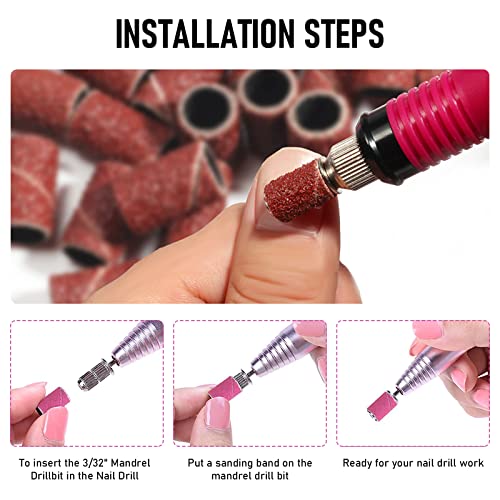 INSTALLATION STEPS

To insert the 3/32" Mandrel Drillbit in the Nail Drill

Put a sanding band on the mandrel drill bit

Ready for your nail drill work