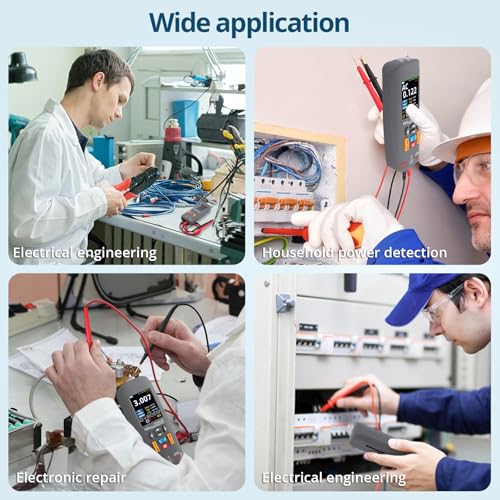 Wide application

Electrical engineering

AC 0.122

Household power detection

3.007

Electronic repair

Electrical engineering