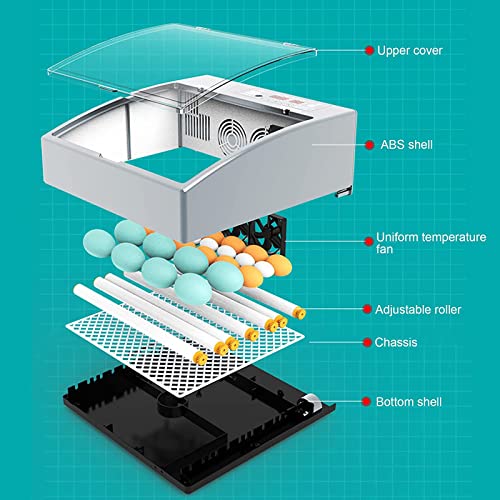 Upper cover

ABS shell

Uniform temperature fan

Adjustable roller

Chassis

Bottom shell