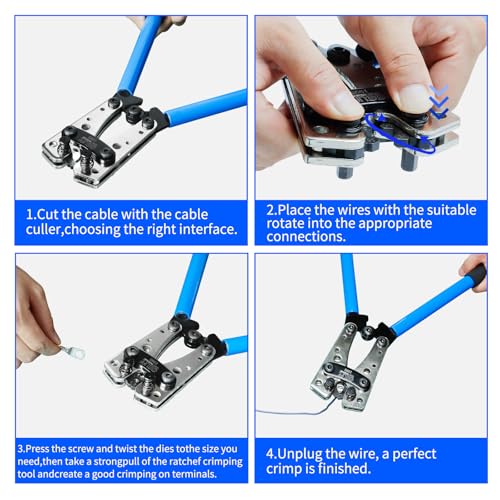 1.Cut the cable with the cable culler,choosing the right interface.

2.Place the wires with the suitable rotate into the appropriate connections.

3.Press the screw and twist the dies tothe size you need,then take a strongpull of the ratchef crimping tool andcreate a good crimping on terminals.

4.Unplug the wire, a perfect crimp is finished.