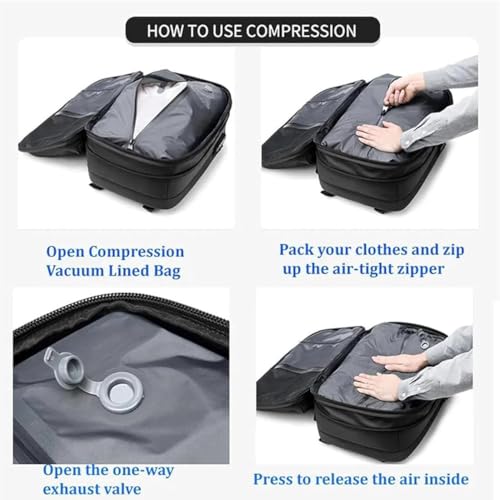 HOW TO USE COMPRESSION

Open Compression Vacuum Lined Bag

Pack your clothes and zip up the air-tight zipper

Open the one-way exhaust valve

Press to release the air inside