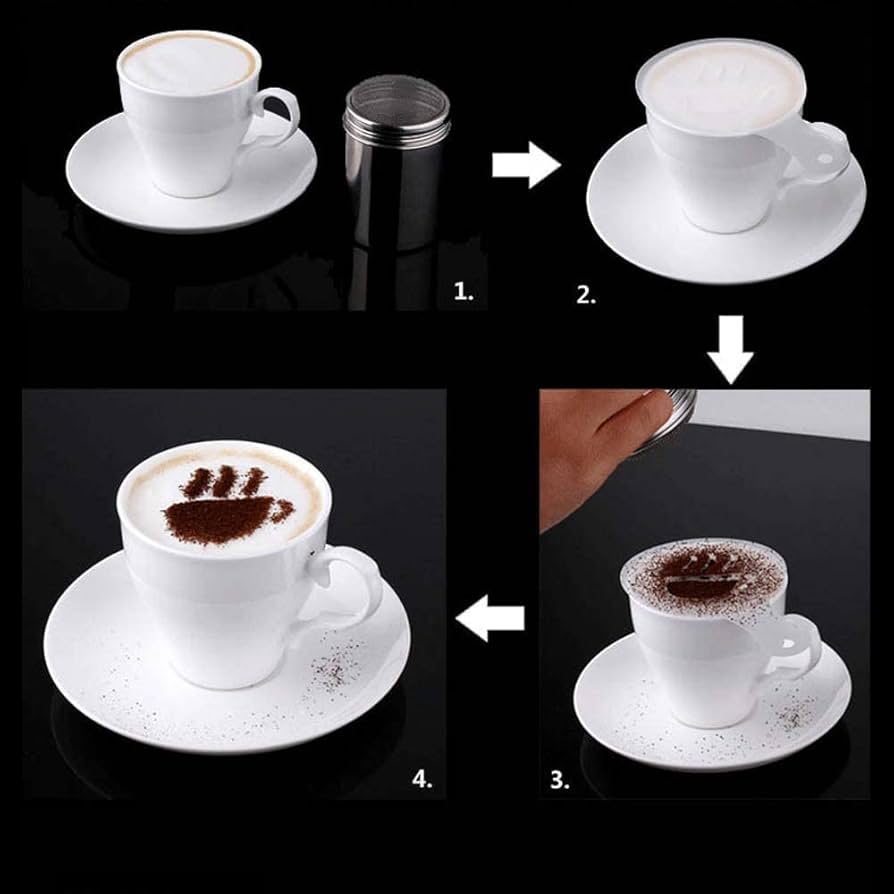 1.

2.

3.

4.