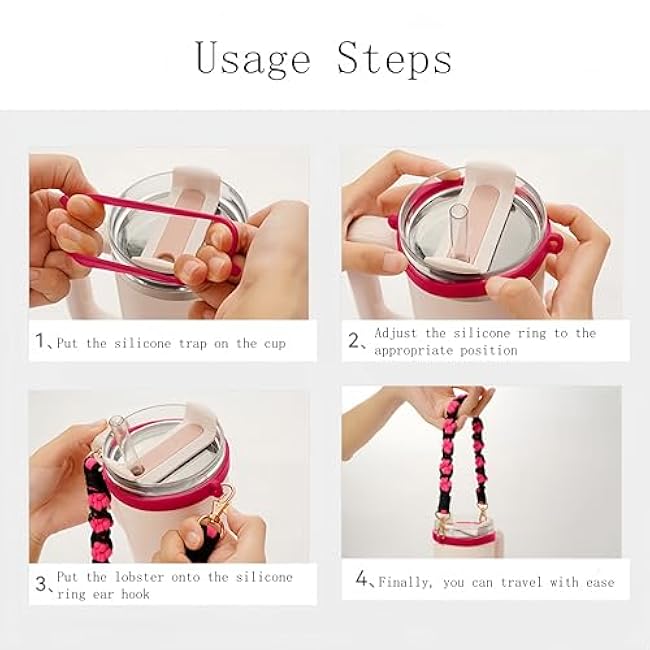 Usage Steps

1、Put the silicone trap on the cup

2、Adjust the silicone ring to the appropriate position

3、Put the lobster onto the silicone ring ear hook

4、Finally, you can travel with ease