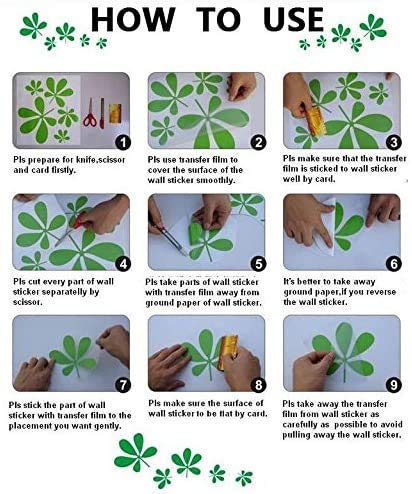 HOW TO USE

1
Pls prepare for knife,scissor and card firstly.

2
Pls use transfer film to cover the surface of the wall sticker smoothly.

3
Pls make sure that the transfer film is sticked to wall sticker well by card.

4
Pls cut every part of wall sticker separately by scissor.

5
Pls take parts of wall sticker with transfer film away from ground paper of wall sticker.

6
It's better to take away ground paper,if you reverse the wall sticker.

7
Pls stick the part of wall sticker with transfer film to the placement you want gently.

8
Pls make sure the surface of wall sticker to be flat by card.

9
Pls take away the transfer film from wall sticker as carefully as possible to avoid pulling away the wall sticker.