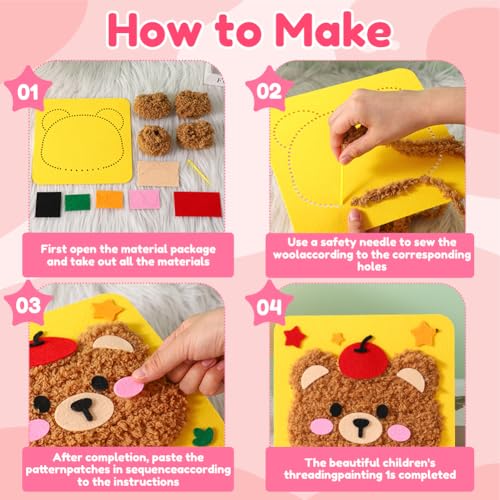 How to Make

01

First open the material package and take out all the materials

02

Use a safety needle to sew the woolaccording to the corresponding holes

03

After completion, paste the patternpatches in sequenceaccording to the instructions

04

The beautiful children's threadingpainting 1s completed