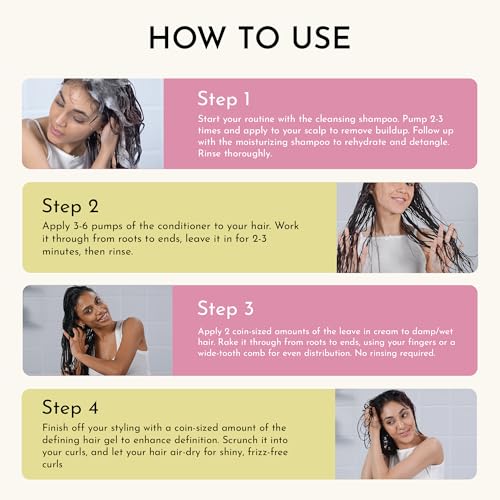 HOW TO USE

Step 1

Start your routine with the cleansing shampoo. Pump 2-3 times and apply to your scalp to remove buildup. Follow up with the moisturizing shampoo to rehydrate and detangle. Rinse thoroughly.

Step 2

Apply 3-6 pumps of the conditioner to your hair. Work it through from roots to ends, leave it in for 2-3 minutes, then rinse.

Step 3

Apply 2 coin-sized amounts of the leave in cream to damp/wet hair. Rake it through from roots to ends, using your fingers or a wide-tooth comb for even distribution. No rinsing required.

Step 4

Finish off your styling with a coin-sized amount of the defining hair gel to enhance definition. Scrunch it into your curls, and let your hair air-dry for shiny, frizz-free curls