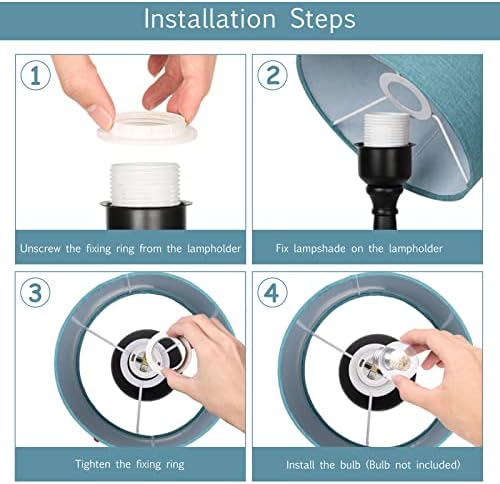 Installation Steps

1

Unscrew the fixing ring from the lampholder

2

Fix lampshade on the lampholder

3

Tighten the fixing ring

4

Install the bulb (Bulb not included)